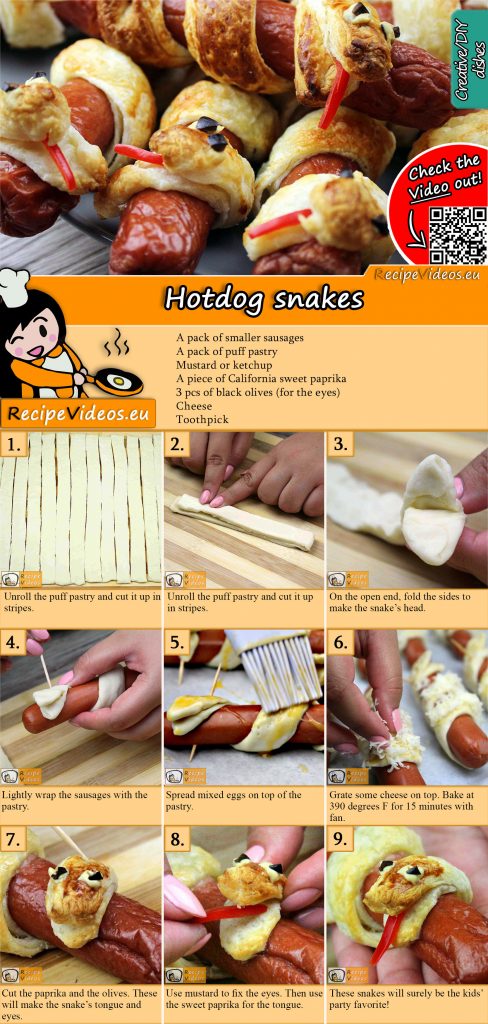 Creative/DIY dishes

Check the Video out!

RecipeVideos.eu

Hotdog snakes

RecipeVideos.eu

A pack of smaller sausages
A pack of puff pastry
Mustard or ketchup
A piece of California sweet paprika
3 pcs of black olives (for the eyes)
Cheese
Toothpick

1.
Unroll the puff pastry and cut it up in stripes.

2.
Unroll the puff pastry and cut it up in stripes.

3.
On the open end, fold the sides to make the snake's head.

4.
Lightly wrap the sausages with the pastry.

5.
Spread mixed eggs on top of the pastry.

6.
Grate some cheese on top. Bake at 390 degrees F for 15 minutes with fan.

7.
Cut the paprika and the olives. These will make the snake's tongue and eyes.

8.
Use mustard to fix the eyes. Then use the sweet paprika for the tongue.

9.
These snakes will surely be the kids' party favorite!