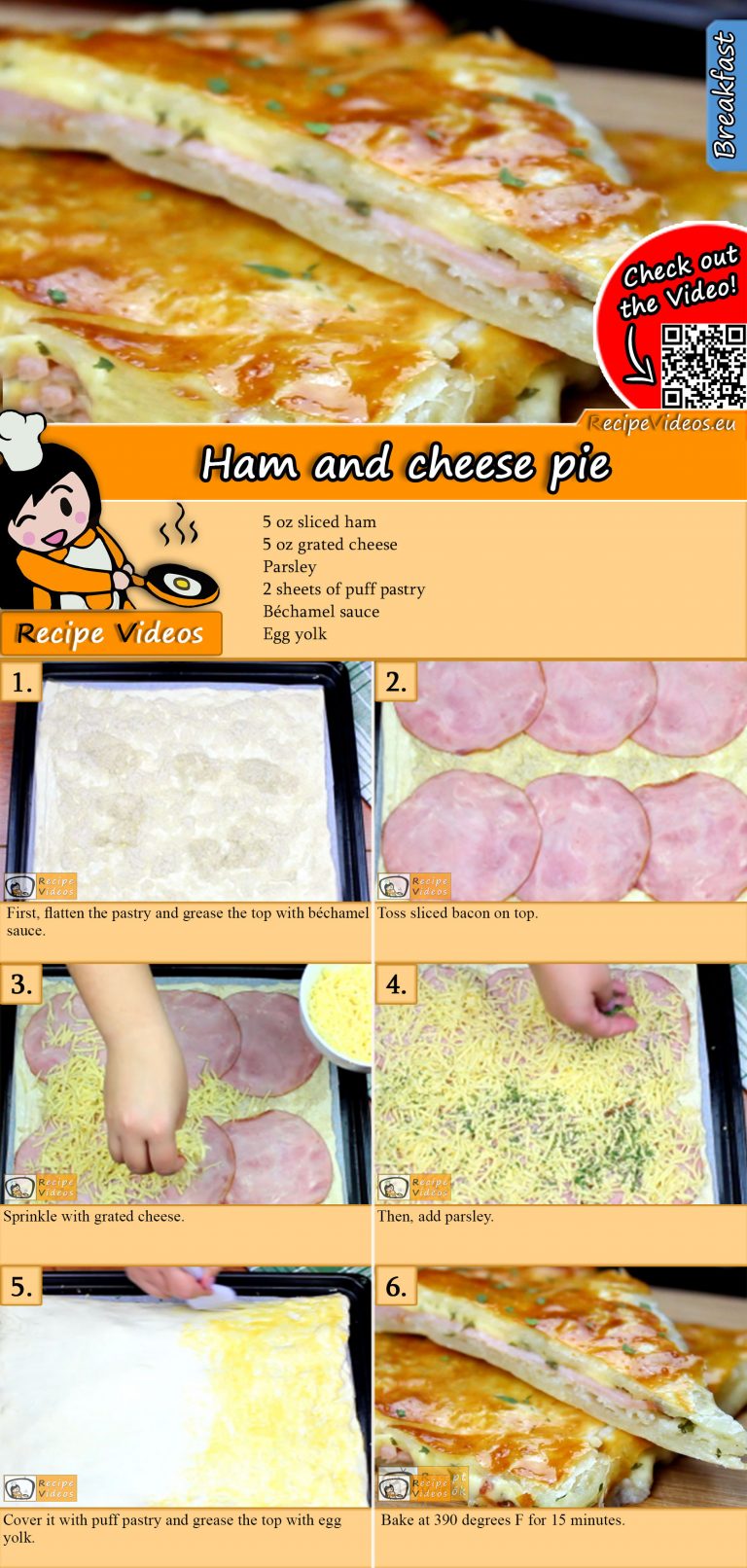 Breakfast

Check out the Video!

RecipeVideos.eu

Ham and cheese pie

Recipe Videos

5 oz sliced ham
5 oz grated cheese
Parsley
2 sheets of puff pastry
Béchamel sauce
Egg yolk

1.
Recipe Videos
First, flatten the pastry and grease the top with béchamel sauce.

2.
Recipe Videos
Toss sliced bacon on top.

3.
Recipe Videos
Sprinkle with grated cheese.

4.
Recipe Videos
Then, add parsley.

5.
Recipe Videos
Cover it with puff pastry and grease the top with egg yolk.

6.
Recipe Videos
Bake at 390 degrees F for 15 minutes.