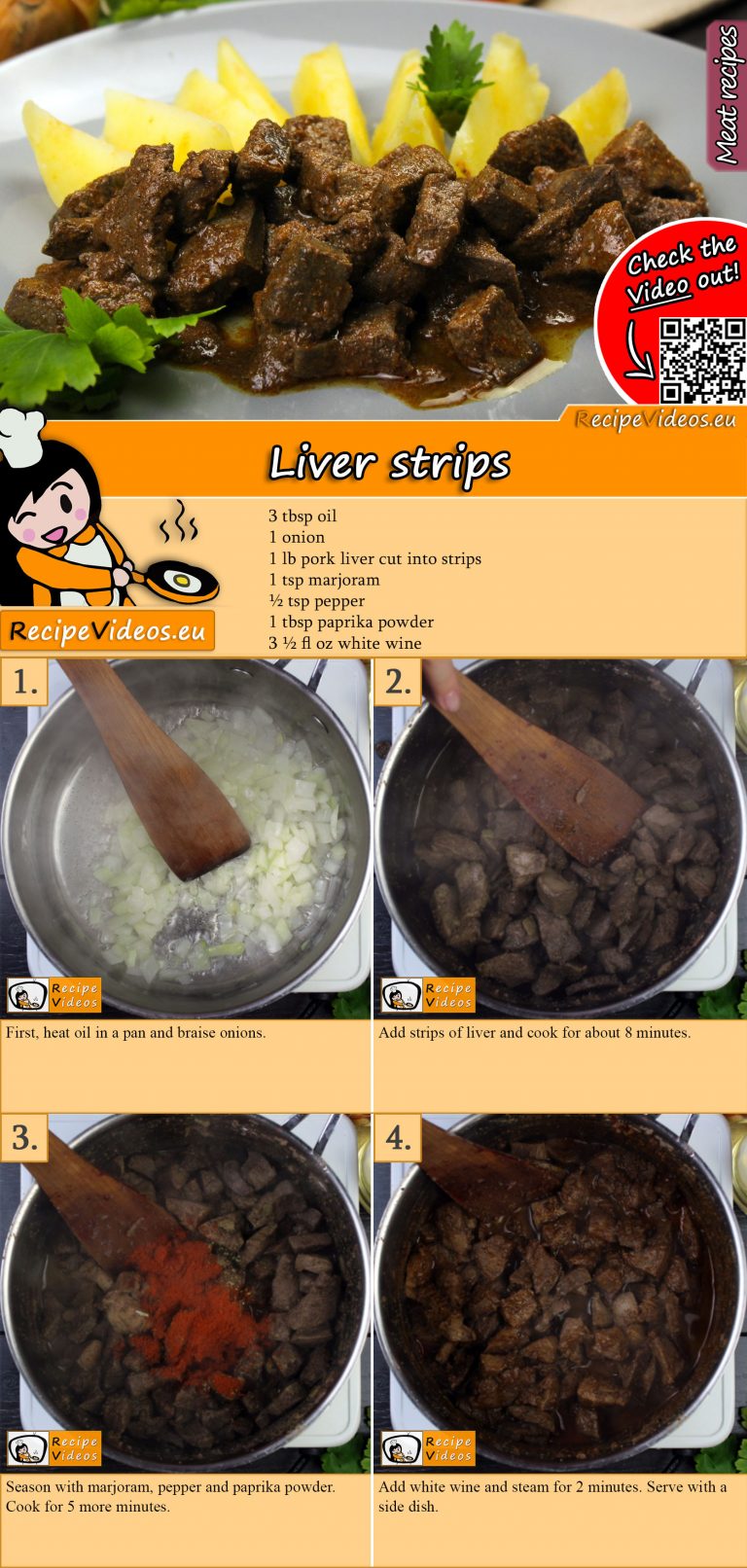 Meat recipes

Check the Video out!

RecipeVideos.eu

Liver strips

RecipeVideos.eu

3 tbsp oil
1 onion
1 lb pork liver cut into strips
1 tsp marjoram
½ tsp pepper
1 tbsp paprika powder
3 ½ fl oz white wine

1.

Recipe Videos

First, heat oil in a pan and braise onions.

2.

Recipe Videos

Add strips of liver and cook for about 8 minutes.

3.

Recipe Videos

Season with marjoram, pepper and paprika powder. Cook for 5 more minutes.

4.

Recipe Videos

Add white wine and steam for 2 minutes. Serve with a side dish.