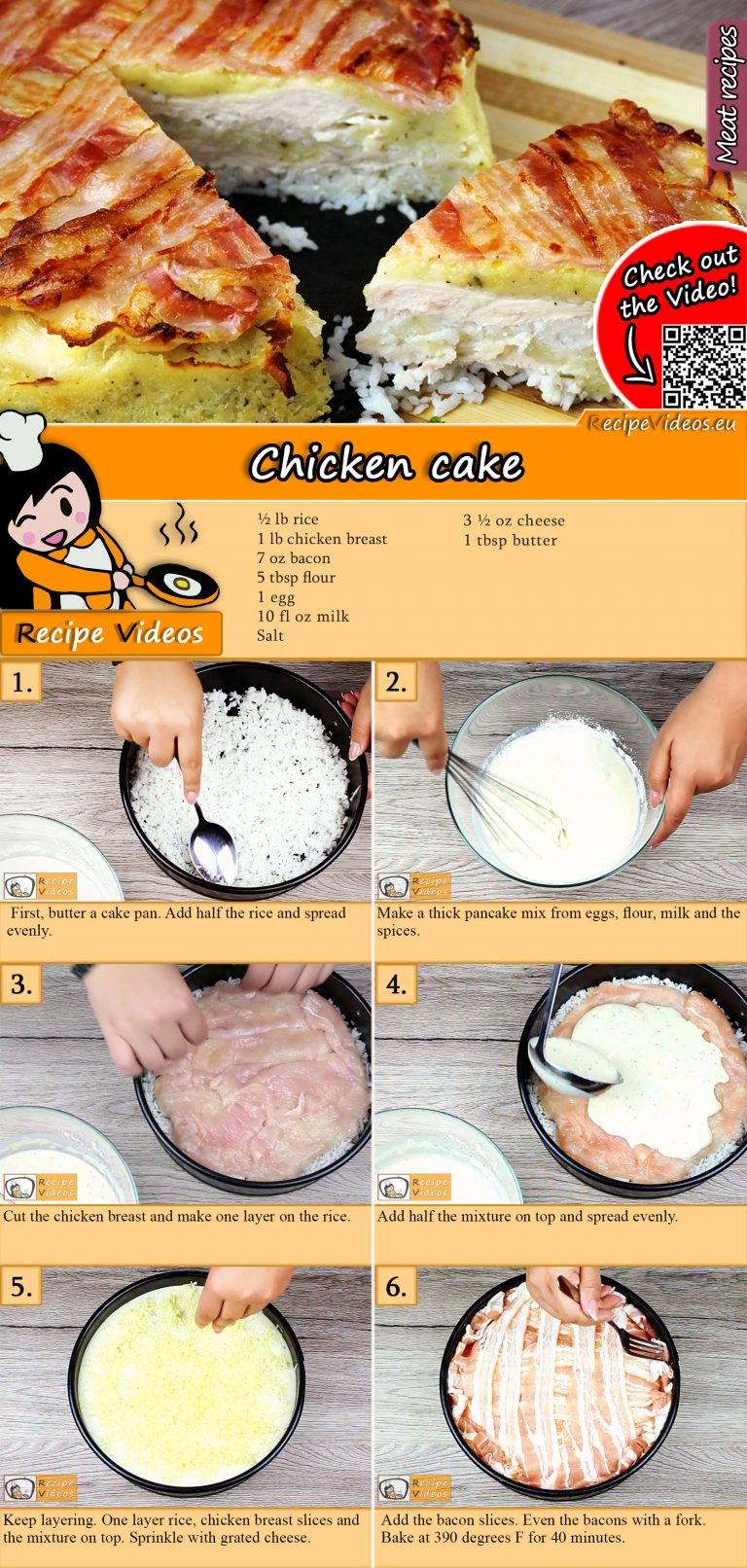 Meat recipes

Check out the Video!

RecipeVideos.eu

Chicken cake

Recipe Videos

½ lb rice
1 lb chicken breast
7 oz bacon
5 tbsp flour
1 egg
10 fl oz milk
Salt

3 ½ oz cheese
1 tbsp butter

1.

Recipe Videos

First, butter a cake pan. Add half the rice and spread evenly.

2.

Recipe Videos

Make a thick pancake mix from eggs, flour, milk and the spices.

3.

Recipe Videos

Cut the chicken breast and make one layer on the rice.

4.

Recipe Videos

Add half the mixture on top and spread evenly.

5.

Recipe Videos

Keep layering. One layer rice, chicken breast slices and the mixture on top. Sprinkle with grated cheese.

6.

Recipe Videos

Add the bacon slices. Even the bacons with a fork. Bake at 390 degrees F for 40 minutes.